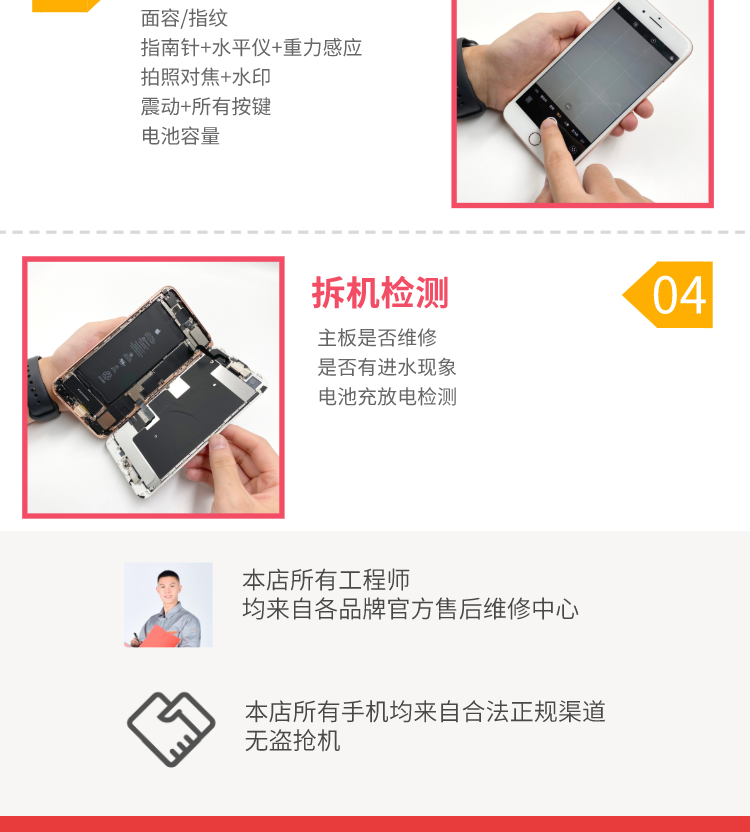 面容/指纹
指南针+水平仪+重力感应
拍照对焦+水印
震动+所有按键
电池容量

拆机检测

04

主板是否维修
是否有进水现象
电池充放电检测

本店所有工程师
均来自各品牌官方售后维修中心

本店所有手机均来自合法正规渠道
无盗抢机